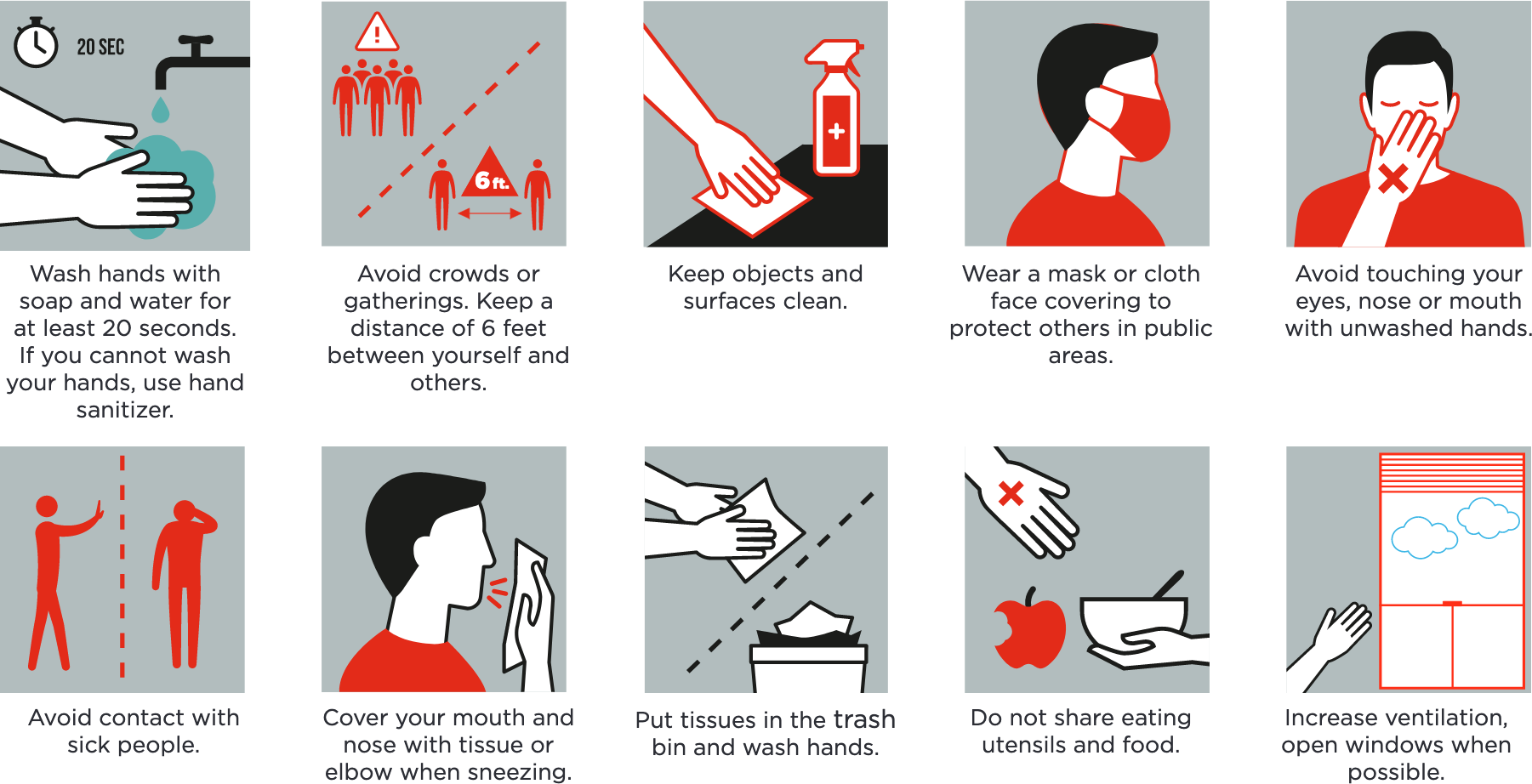 20 SEC

Wash hands with soap and water for at least 20 seconds. If you cannot wash your hands, use hand sanitizer.

6 ft.

Avoid crowds or gatherings. Keep a distance of 6 feet between yourself and others.

Keep objects and surfaces clean.

Wear a mask or cloth face covering to protect others in public areas.

Avoid touching your eyes, nose or mouth with unwashed hands.

Avoid contact with sick people.

Cover your mouth and nose with tissue or elbow when sneezing.

Put tissues in the trash bin and wash hands.

Do not share eating utensils and food.

Increase ventilation, open windows when possible.